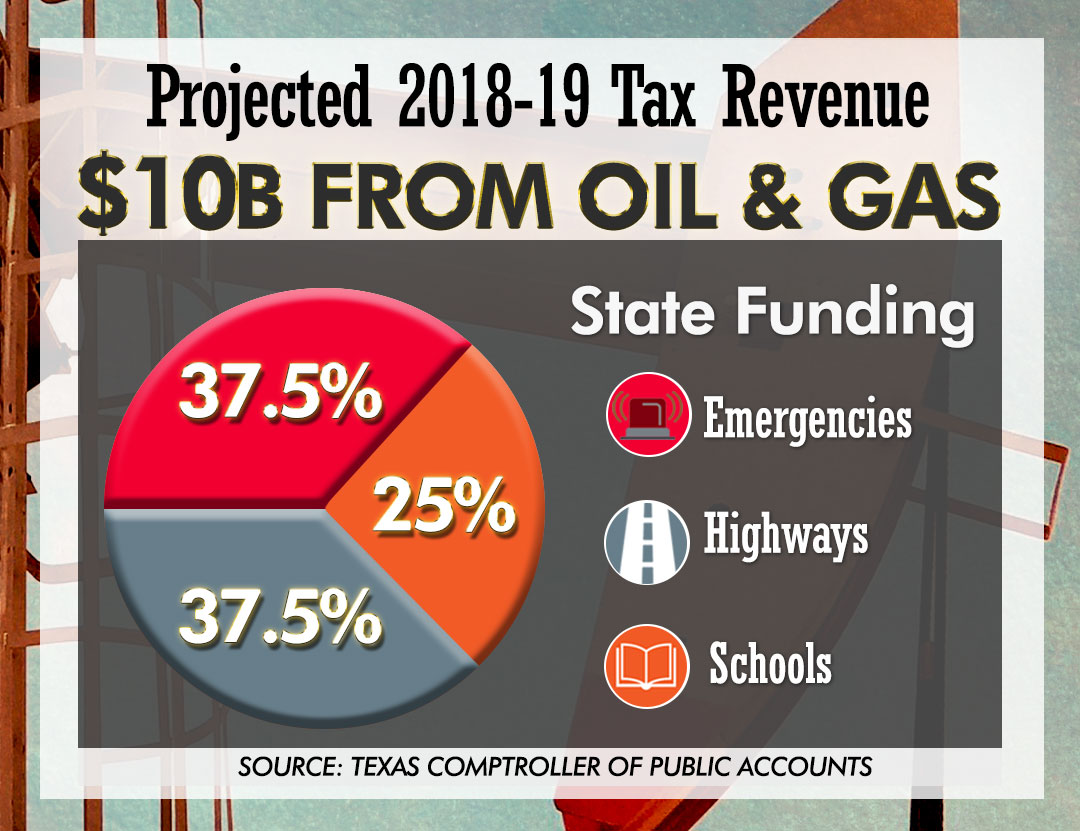 Projected 2018-19 Tax Revenue
$10B FROM OIL & GAS

37.5%
25%
37.5%

State Funding
Emergencies
Highways
Schools

SOURCE: TEXAS COMPTROLLER OF PUBLIC ACCOUNTS